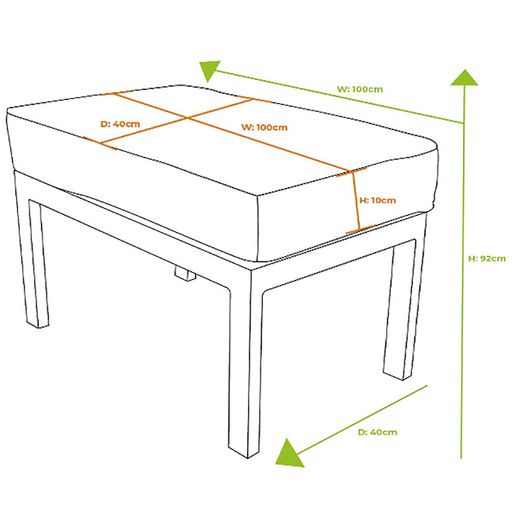 W: 100cm

D: 40cm

W: 100cm

H: 10cm

H: 92cm

D: 40cm