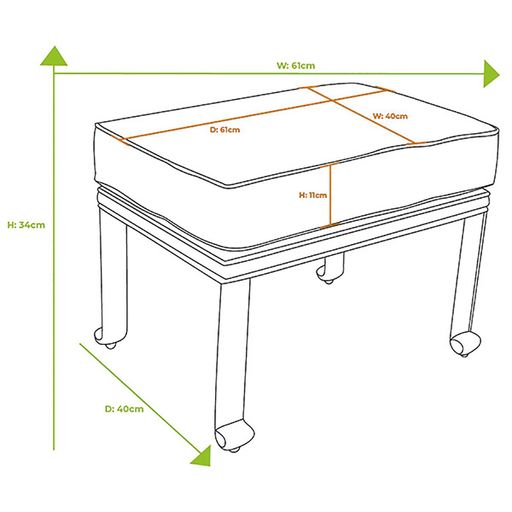 W: 61cm

D: 61cm

W: 40cm

H: 11cm

H: 34cm

D: 40cm