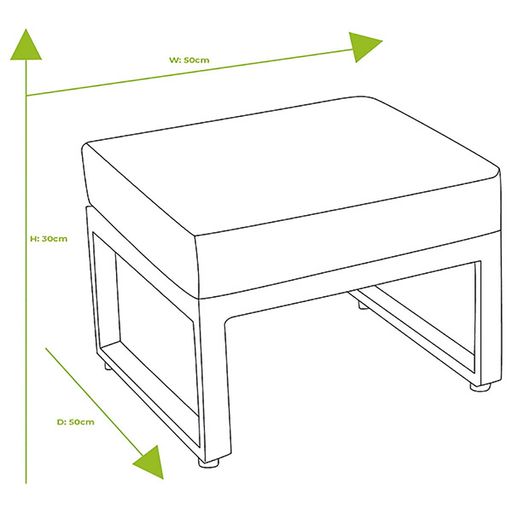 W: 50cm

H: 30cm

D: 50cm